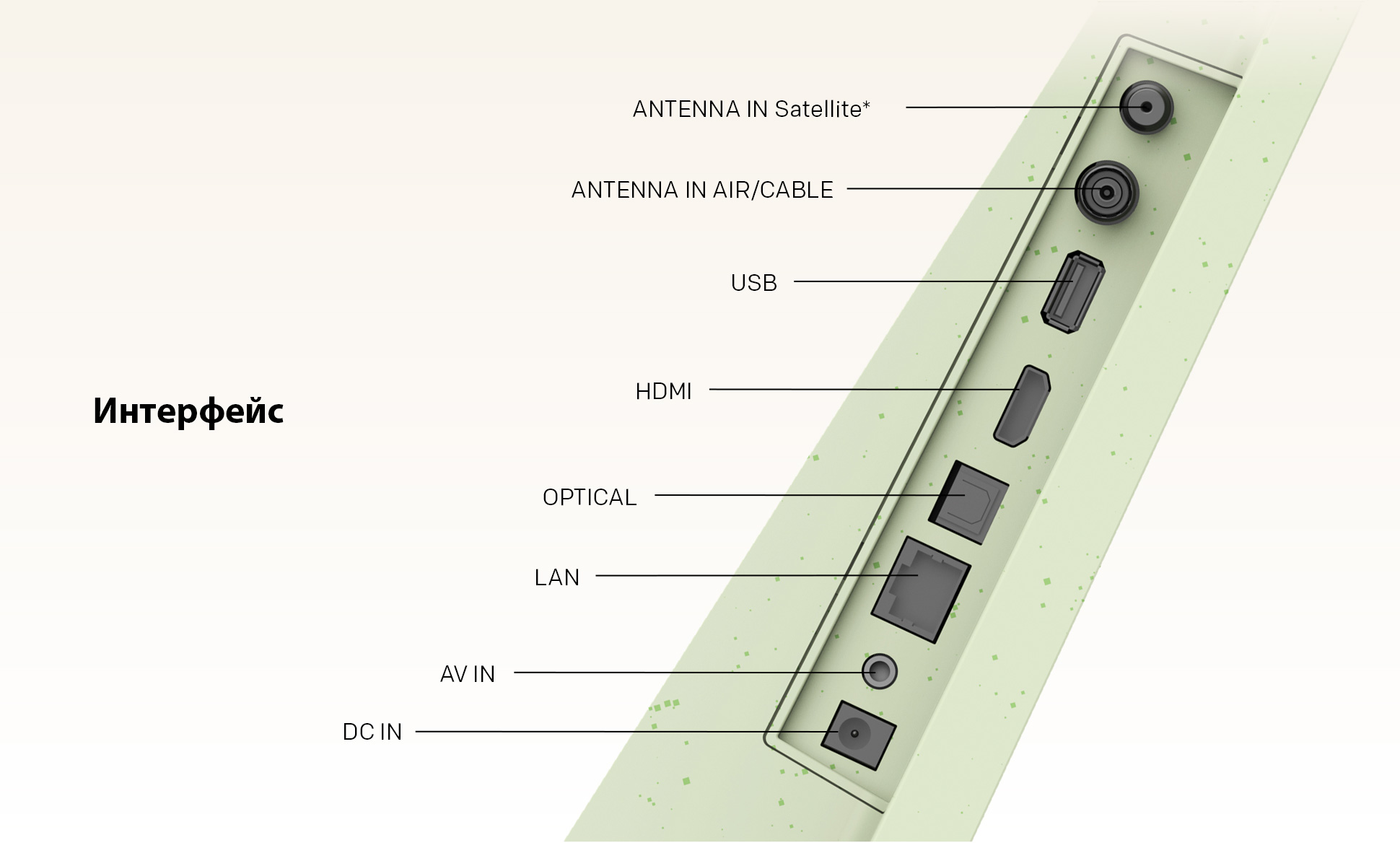 Интерфейс

ANTENNA IN Satellite*

ANTENNA IN AIR/CABLE

USB

HDMI

OPTICAL

LAN

AV IN

DC IN